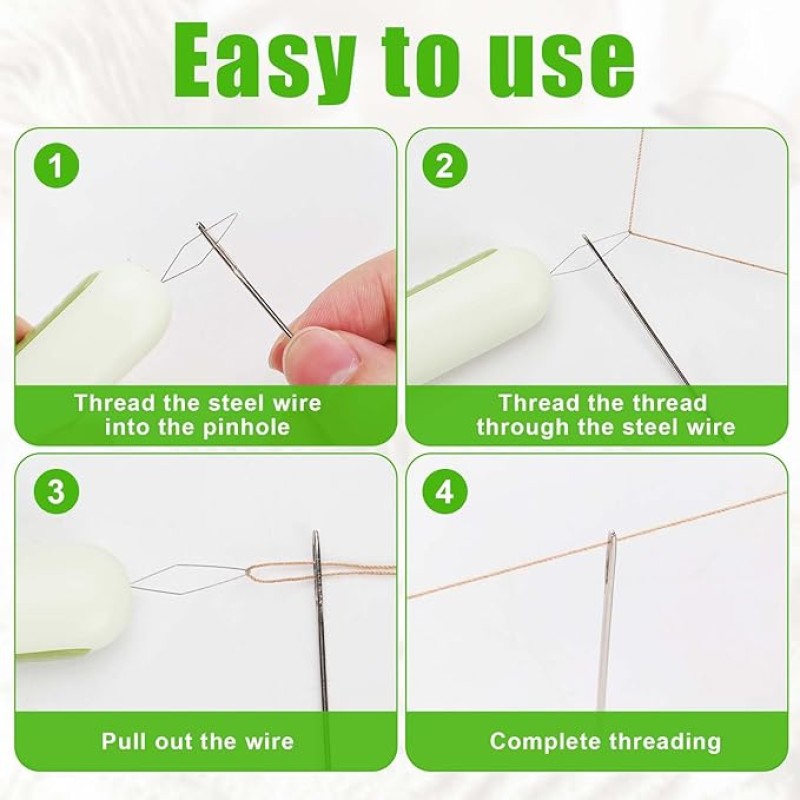 Easy to use

1

Thread the steel wire into the pinhole

2

Thread the thread through the steel wire

3

Pull out the wire

4

Complete threading